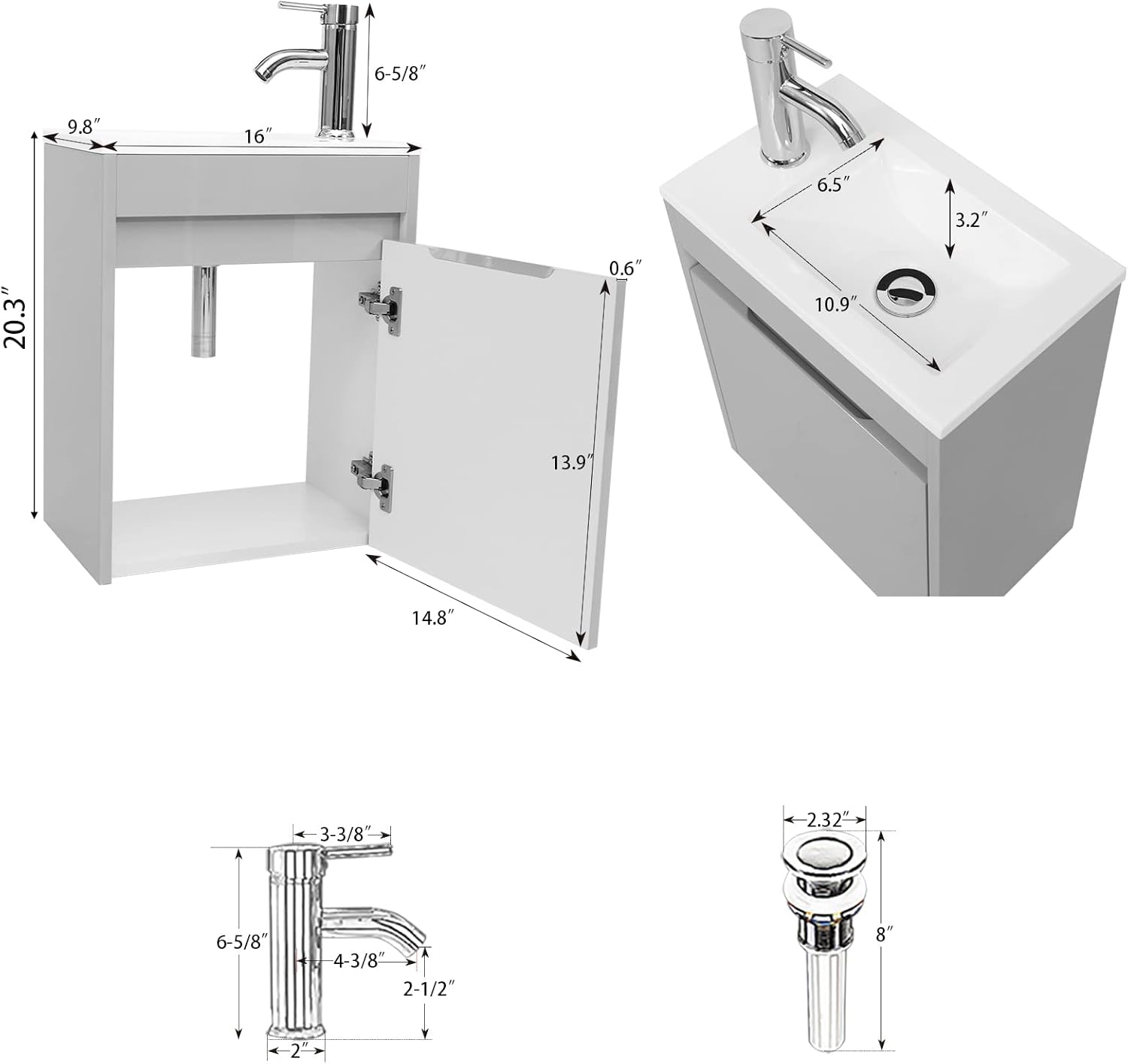 6-5/8″
9.8″
16″
20.3″
0.6″
13.9″
14.8″
6.5″
3.2″
10.9″
3-3/8″
6-5/8″
4-3/8″
2-1/2″
2″
2.32″
8″