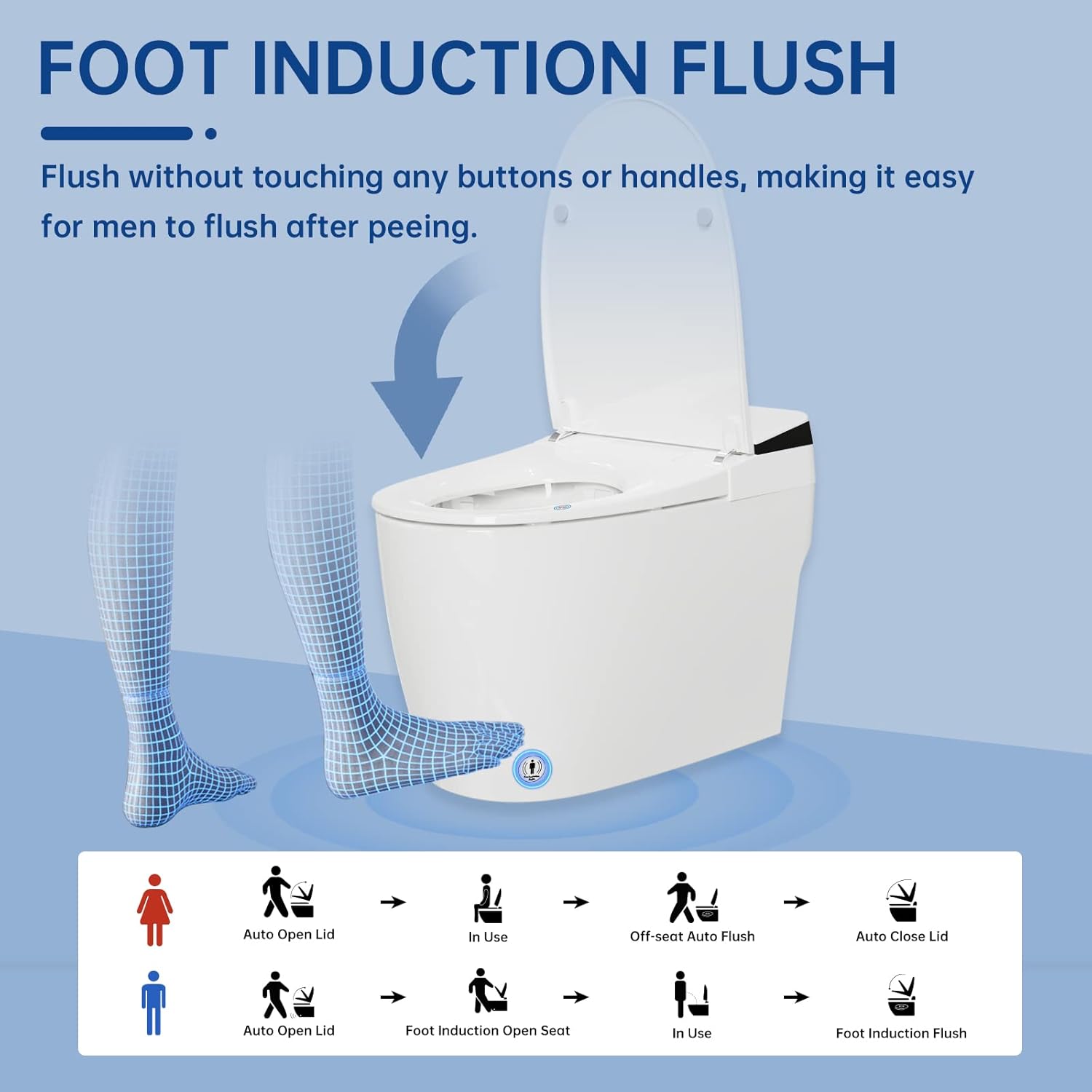 FOOT INDUCTION FLUSH

Flush without touching any buttons or handles, making it easy for men to flush after peeing.

Auto Open Lid → In Use → Off-seat Auto Flush → Auto Close Lid

Auto Open Lid → Foot Induction Open Seat → In Use → Foot Induction Flush